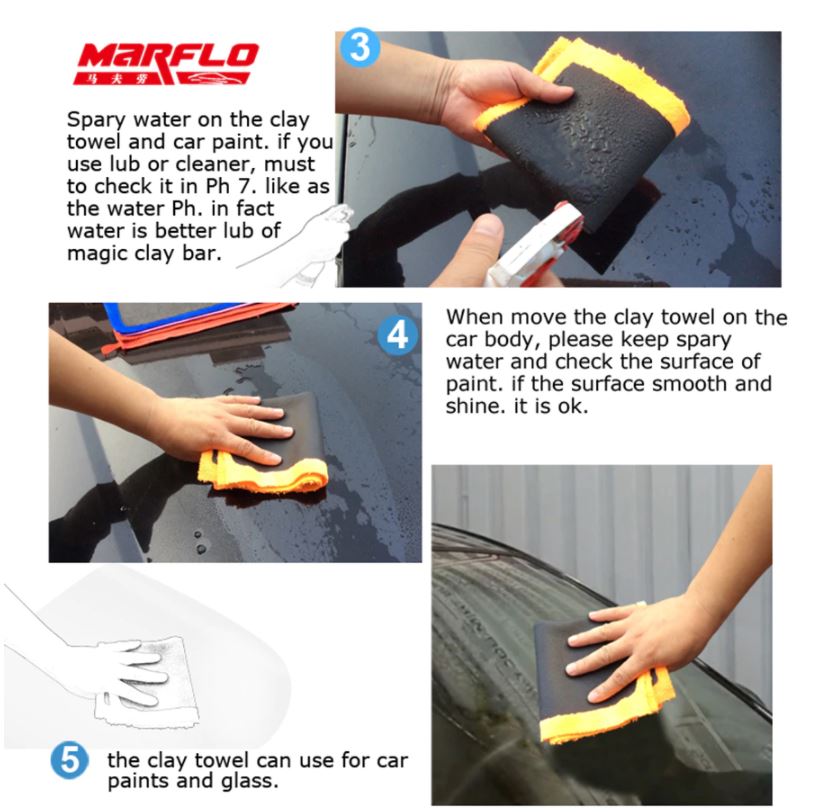 MARFLO
马夫劳

3

Spary water on the clay towel and car paint. if you use lub or cleaner, must to check it in Ph 7. like as the water Ph. in fact water is better lub of magic clay bar.

4

When move the clay towel on the car body, please keep spary water and check the surface of paint. if the surface smooth and shine. it is ok.

5

the clay towel can use for car paints and glass.